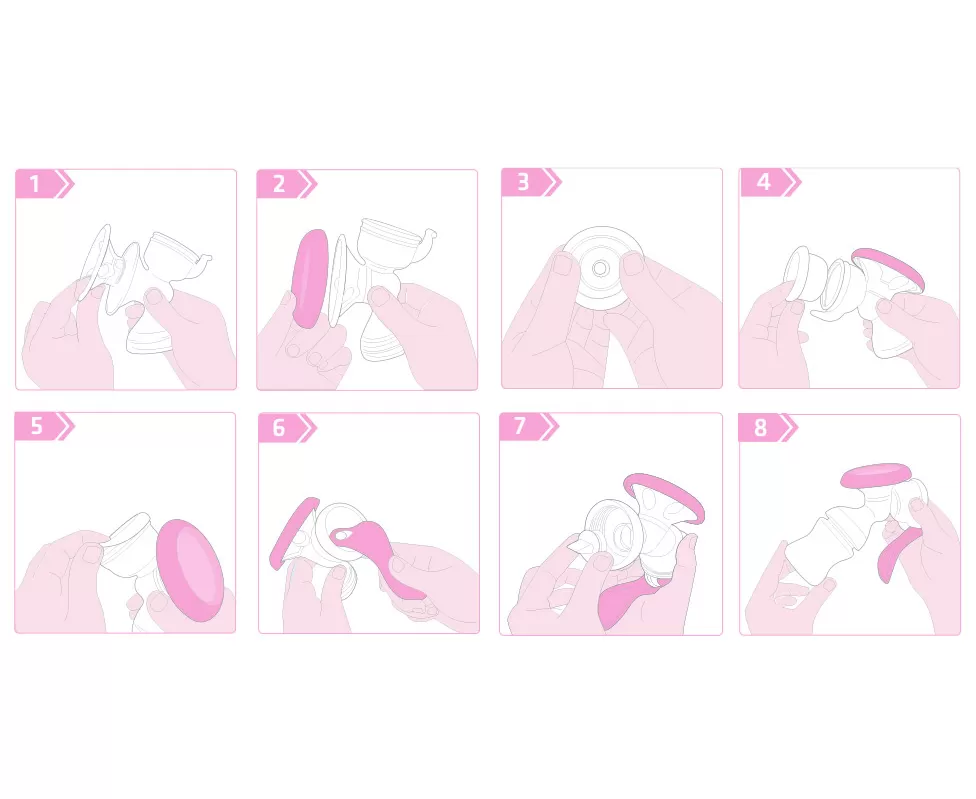 1
2
3
4
5
6
7
8